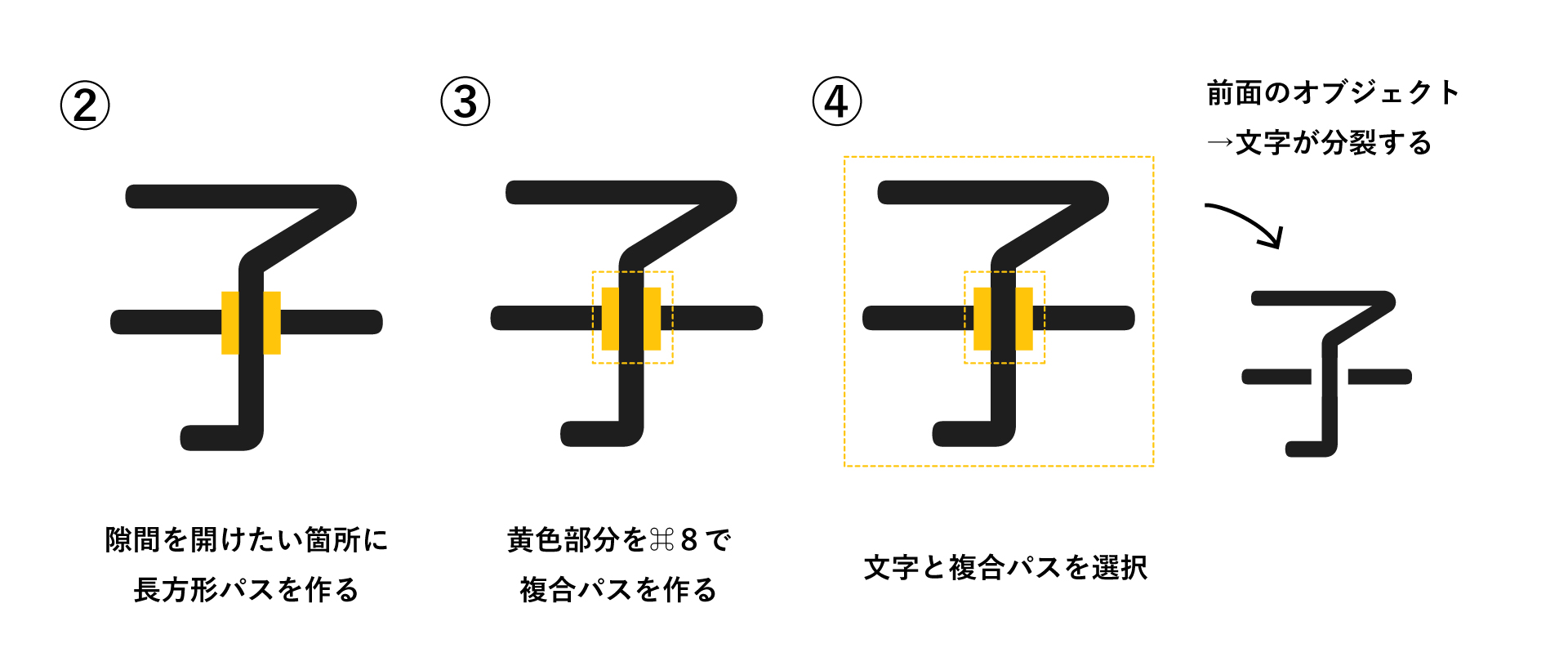 ②

子

隙間を開けたい箇所に
長方形パスを作る

③

子

黄色部分を⌘8で
複合パスを作る

④

子

文字と複合パスを選択

前面のオブジェクト
→文字が分裂する

子